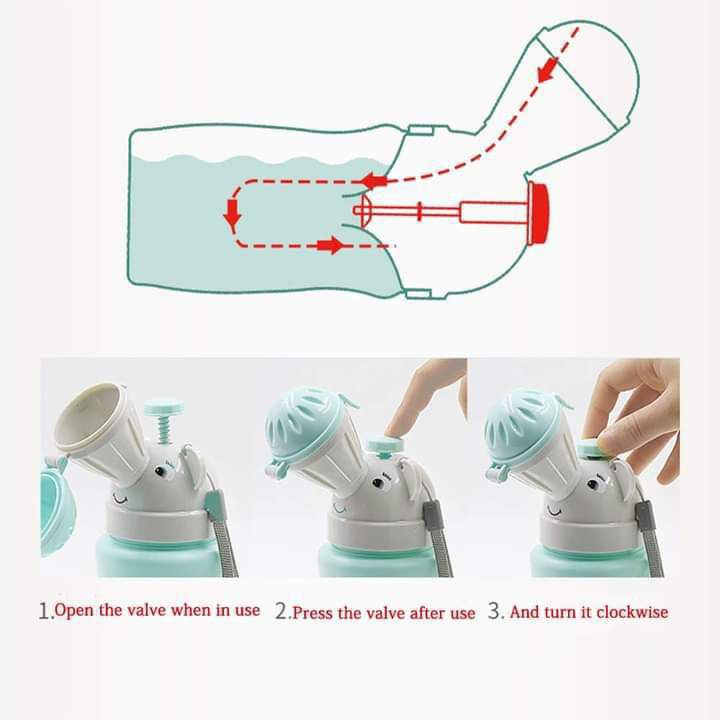 1.Open the valve when in use 2.Press the valve after use 3. And turn it clockwise